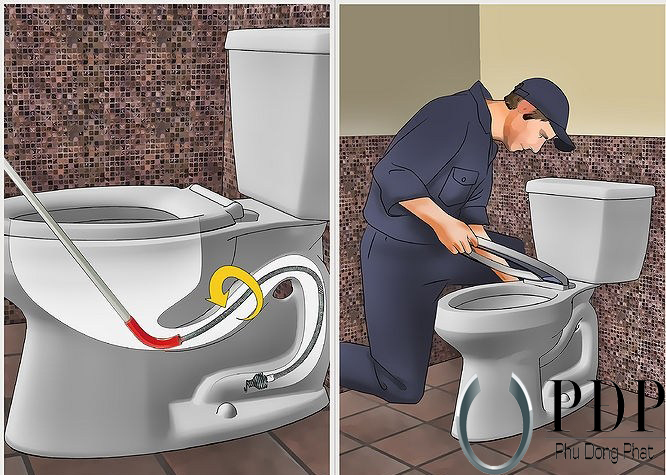 PDP
Phu Dong Phat